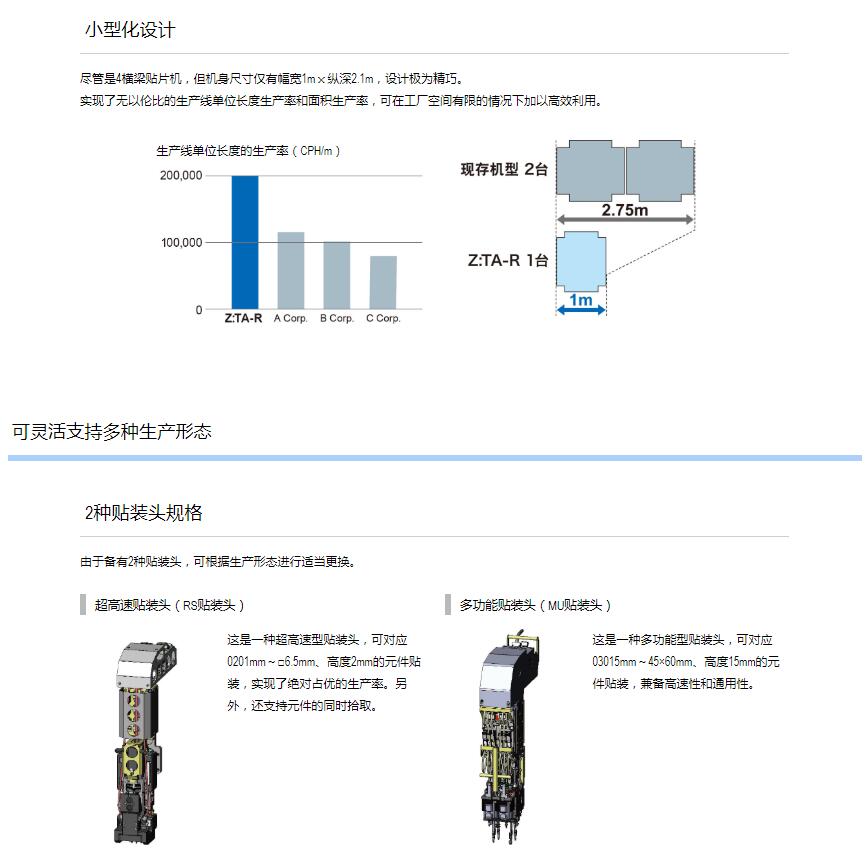 小型化设计

尽管是4横梁贴片机，但机身尺寸仅有幅宽1m×纵深2.1m，设计极为精巧。
实现了无以伦比的生产线单位长度生产率和面积生产率，可在工厂空间有限的情况下加以高效利用。

生产线单位长度的生产率（CPH/m）

200,000
100,000
0
Z:TA-R
A Corp.
B Corp.
C Corp.

现存机型 2台
2.75m
Z:TA-R 1台
1m

可灵活支持多种生产形态

2种贴装头规格

由于备有2种贴装头，可根据生产形态进行适当更换。

超高速贴装头（RS贴装头）

这是一种超高速型贴装头，可对应0201mm～□6.5mm、高度2mm的元件贴装，实现了绝对占优的生产率。另外，还支持元件的同时拾取。

多功能贴装头（MU贴装头）

这是一种多功能型贴装头，可对应03015mm～45×60mm、高度15mm的元件贴装，兼备高速性和通用性。